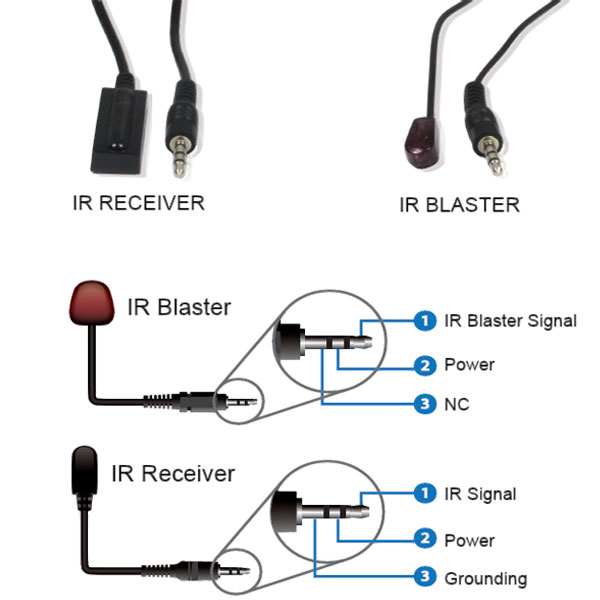 IR RECEIVER

IR BLASTER

IR Blaster

1 IR Blaster Signal

2 Power

3 NC

IR Receiver

1 IR Signal

2 Power

3 Grounding